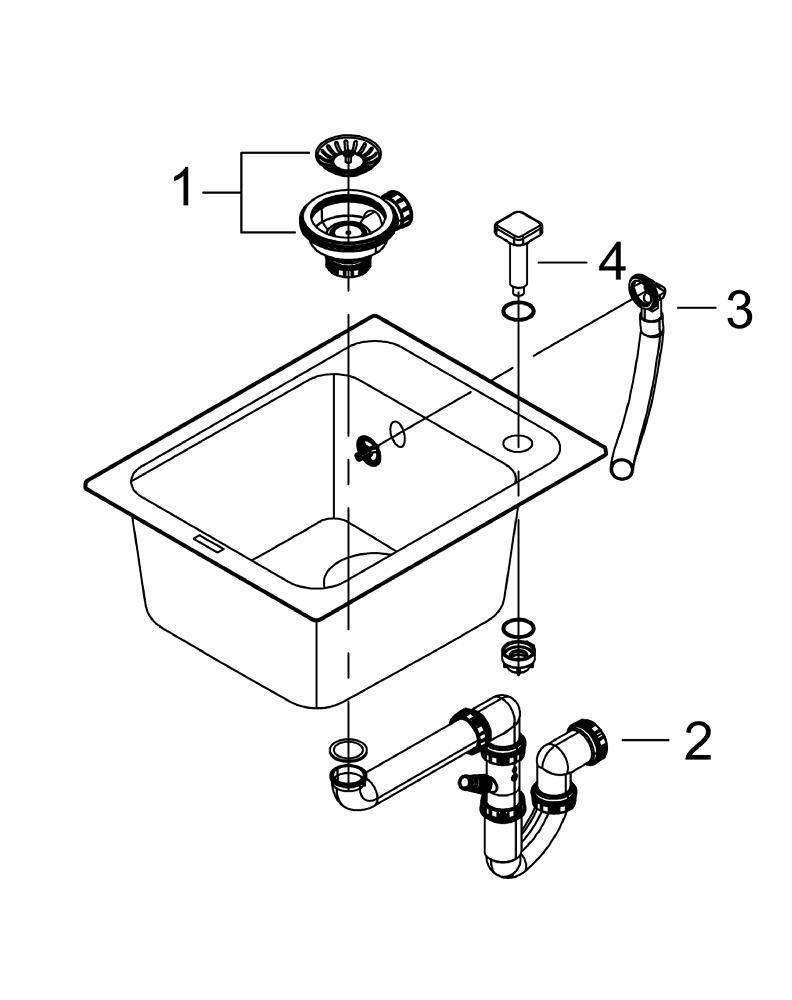 1
4
3
2