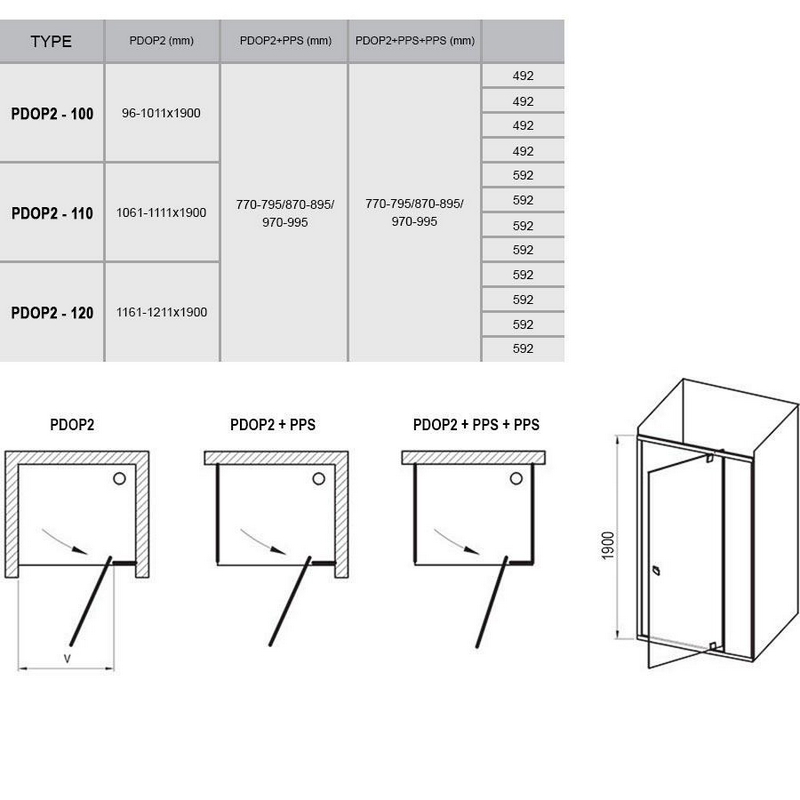 | TYPE | PDOP2 (mm) | PDOP2+PPS (mm) | PDOP2+PPS+PPS (mm) | |
|---|---|---|---|---|
| PDOP2 - 100 | 96-1011x1900 | 770-795/870-895/ 970-995 | 770-795/870-895/ 970-995 | 492 |
| | | | | 492 |
| | | | | 492 |
| | | | | 492 |
| PDOP2 - 110 | 1061-1111x1900 | | | 592 |
| | | | | 592 |
| | | | | 592 |
| | | | | 592 |
| PDOP2 - 120 | 1161-1211x1900 | | | 592 |
| | | | | 592 |
| | | | | 592 |
| | | | | 592 |

PDOP2

V

PDOP2 + PPS

PDOP2 + PPS + PPS

1900