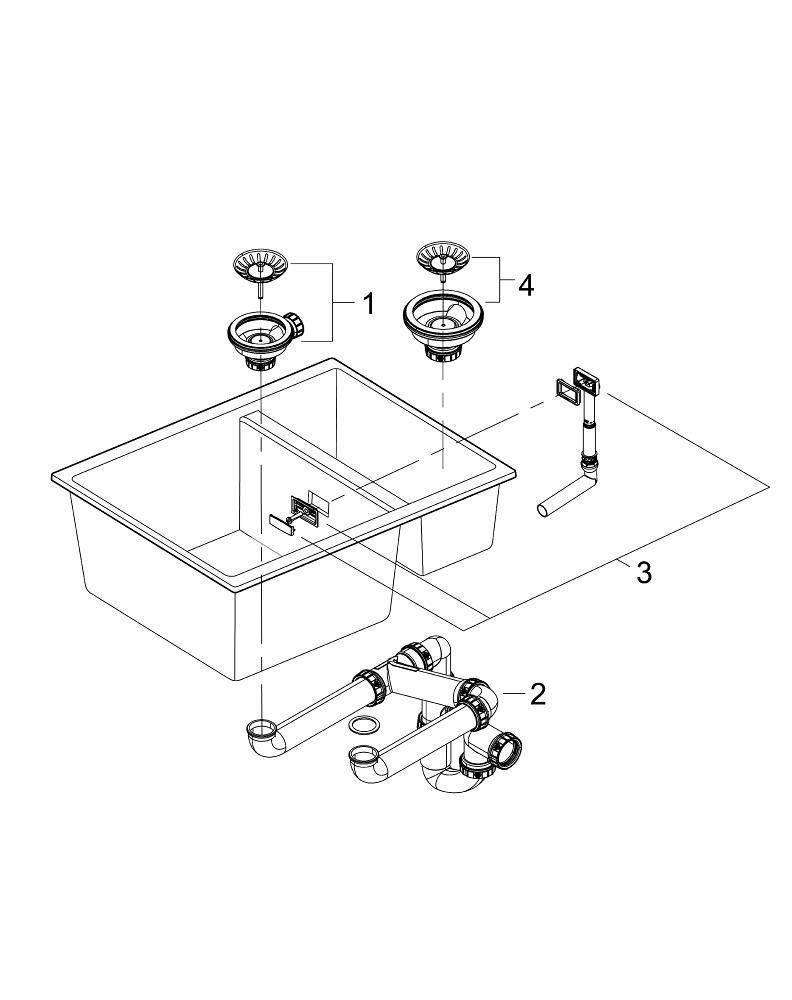 1

4

3

2