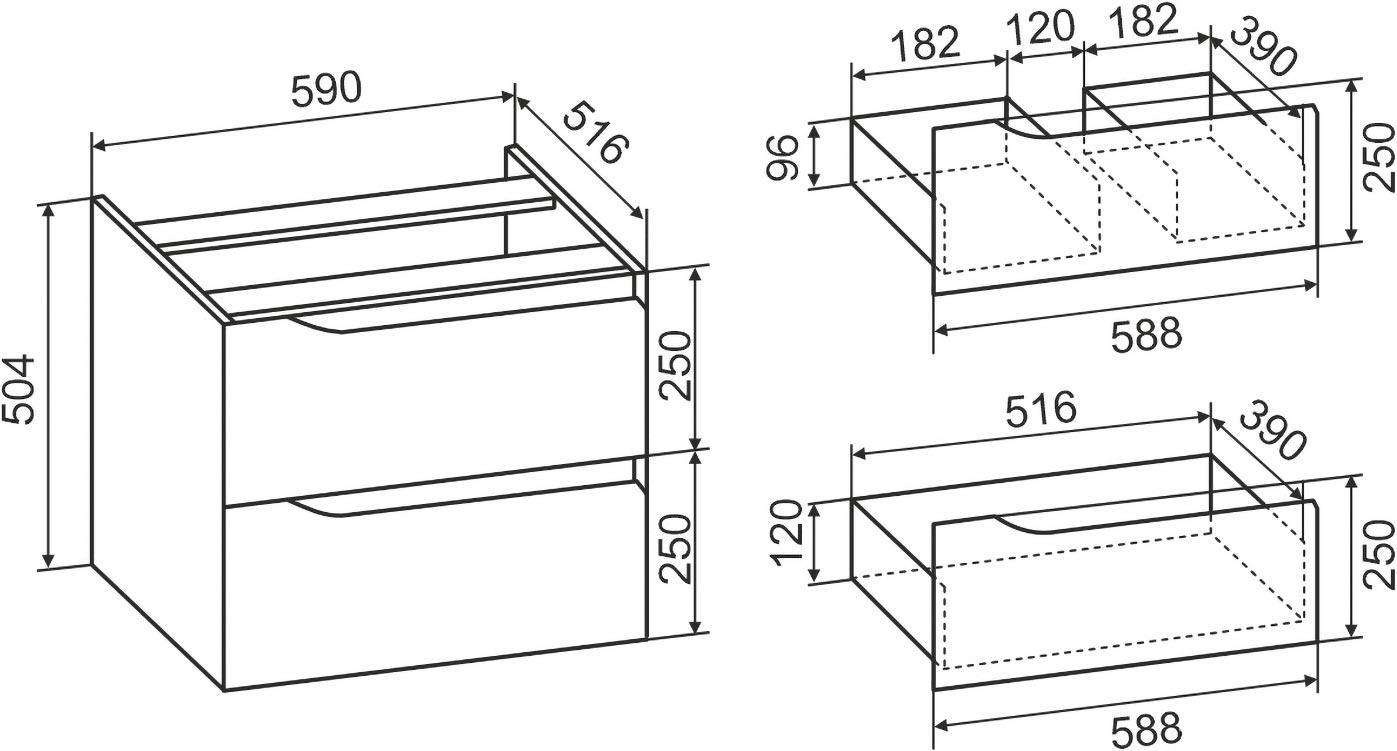 590
516
504
250
250
182
120
182
390
96
250
588
516
390
120
250
588