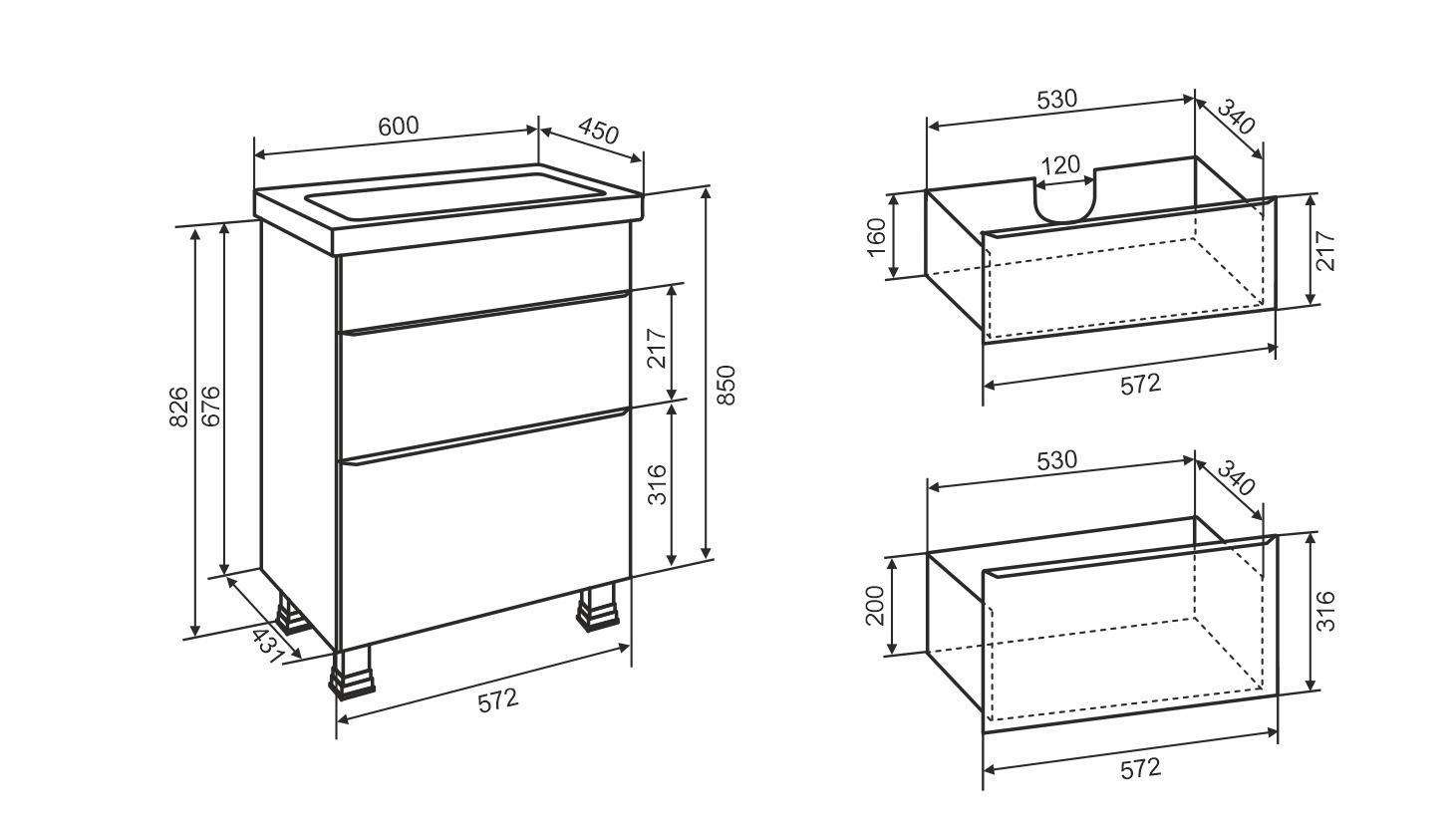 600
450
826
676
217
316
850
431
572

530
340
120
160
217
572

530
340
200
316
572