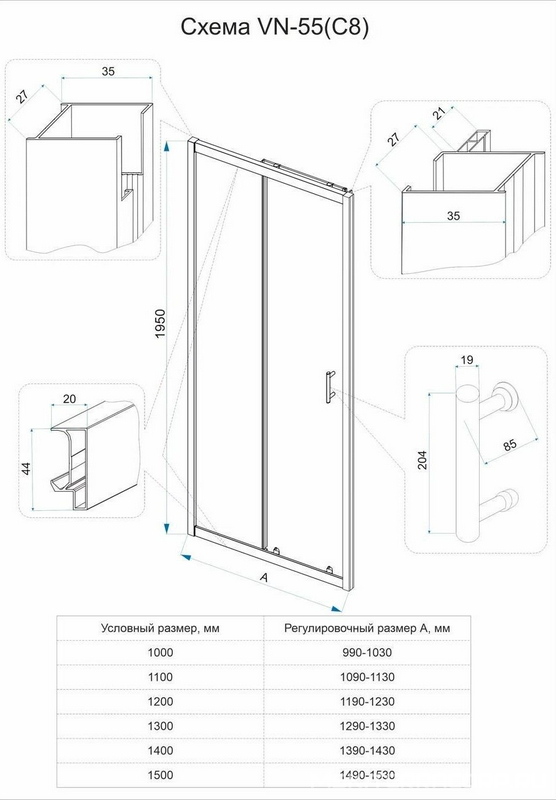 Схема VN-55(C8)

35

27

27

21

35

1950

20

44

19

204

85

A

| Условный размер, мм | Регулировочный размер А, мм |
|---|---|
| 1000 | 990-1030 |
| 1100 | 1090-1130 |
| 1200 | 1190-1230 |
| 1300 | 1290-1330 |
| 1400 | 1390-1430 |
| 1500 | 1490-1530 |